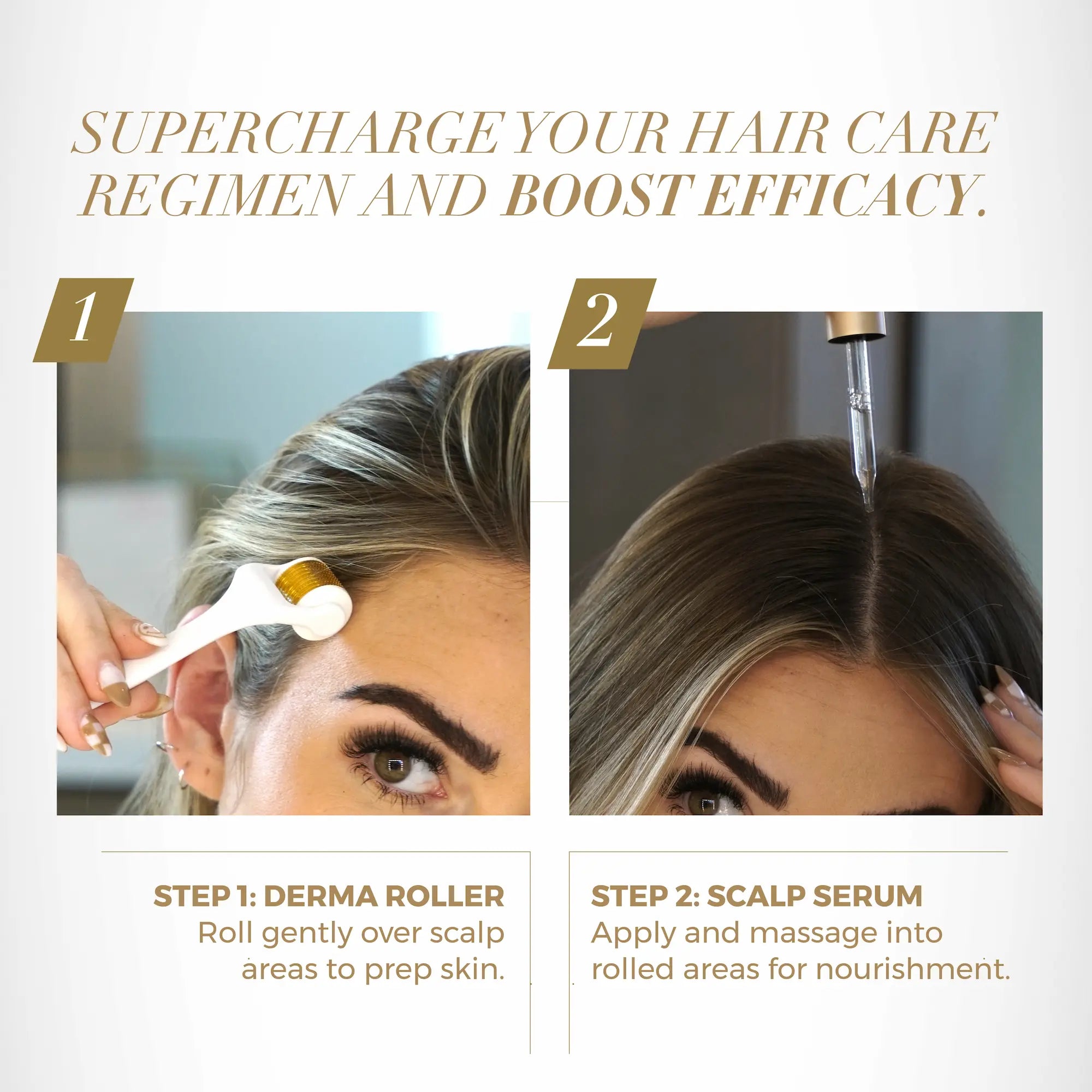 SUPERCHARGE YOUR HAIR CARE REGIMEN AND BOOST EFFICACY.

1

2

STEP 1: DERMA ROLLER
Roll gently over scalp areas to prep skin.

STEP 2: SCALP SERUM
Apply and massage into rolled areas for nourishment.